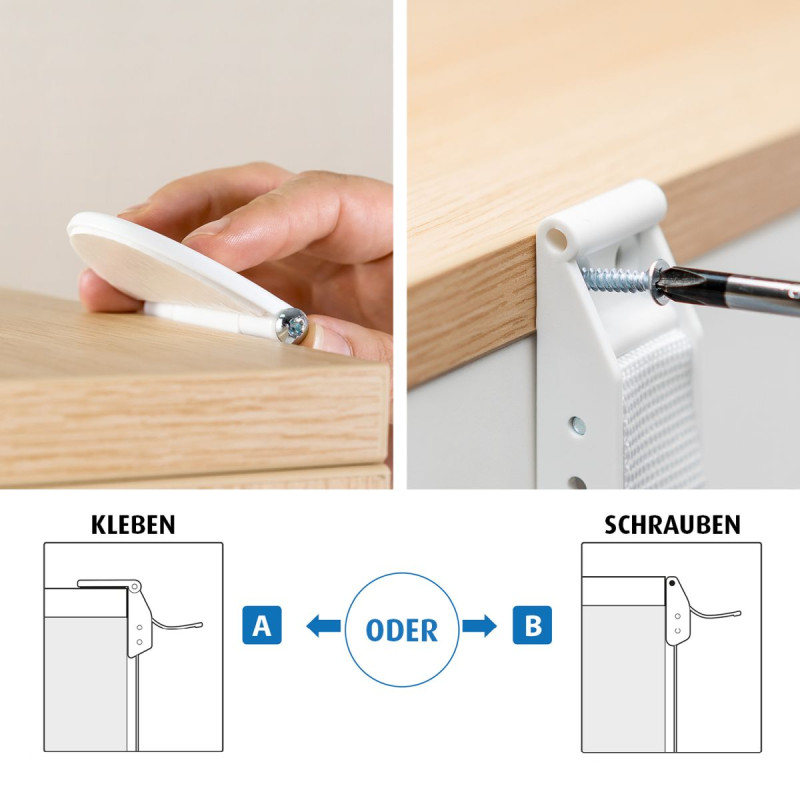 KLEBEN

A

ODER

B

SCHRAUBEN